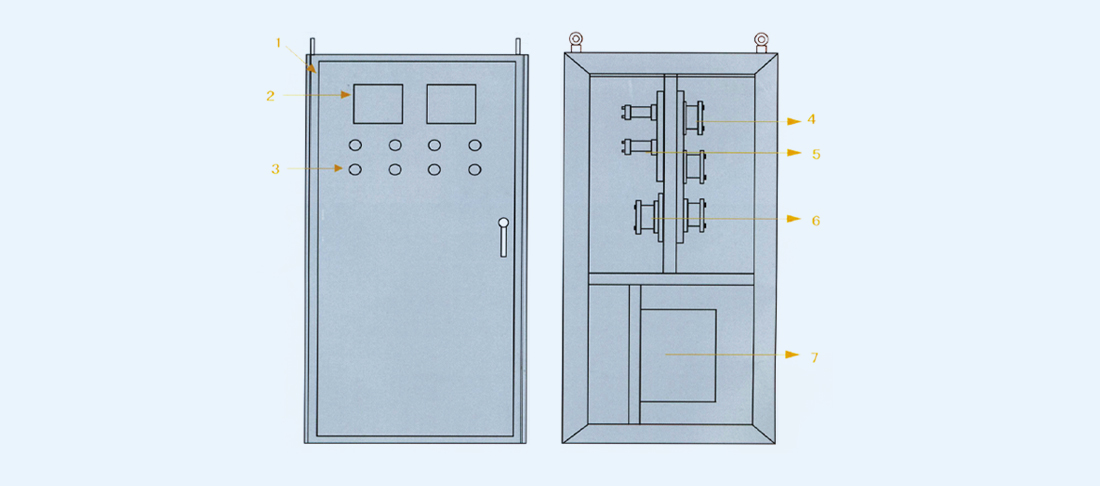 1
2
3
4
5
6
7